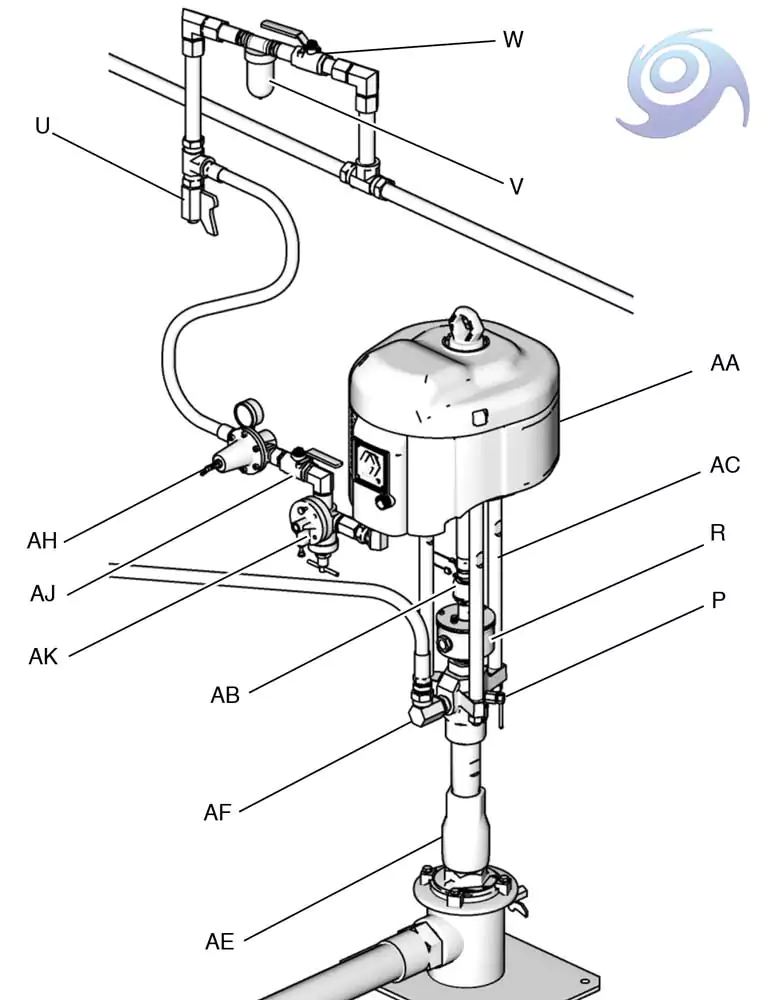 W
U
V
AA
AC
R
P
AH
AJ
AK
AB
AF
AE